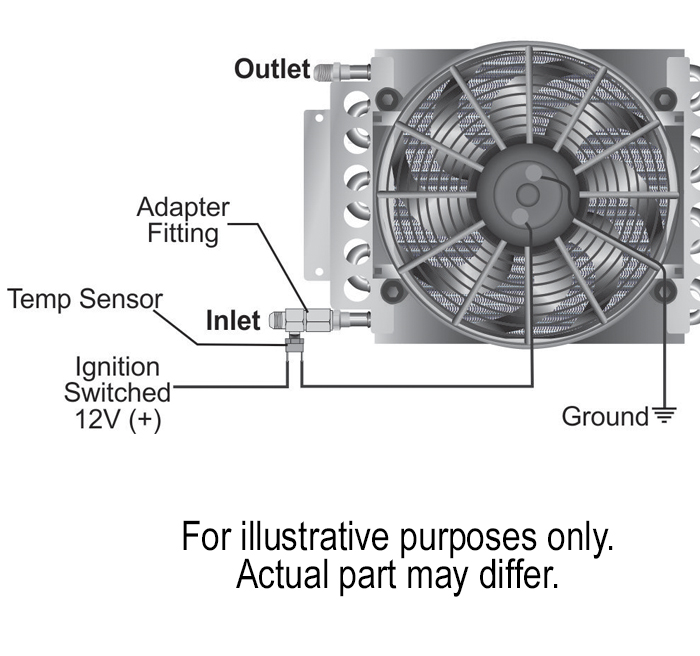 Outlet

Adapter Fitting

Temp Sensor

Inlet

Ignition Switched 12V (+)

Ground

For illustrative purposes only.
Actual part may differ.