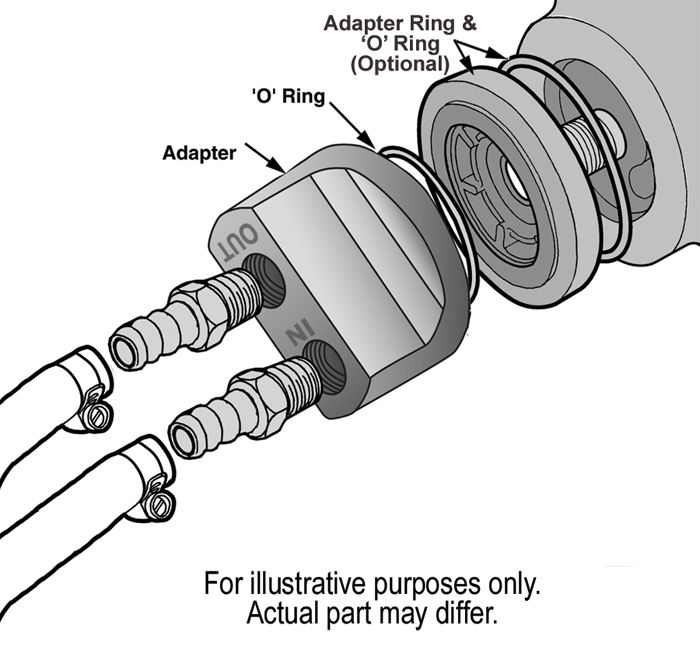 Adapter Ring & 'O' Ring (Optional)

'O' Ring

Adapter

OUT

IN

For illustrative purposes only.
Actual part may differ.